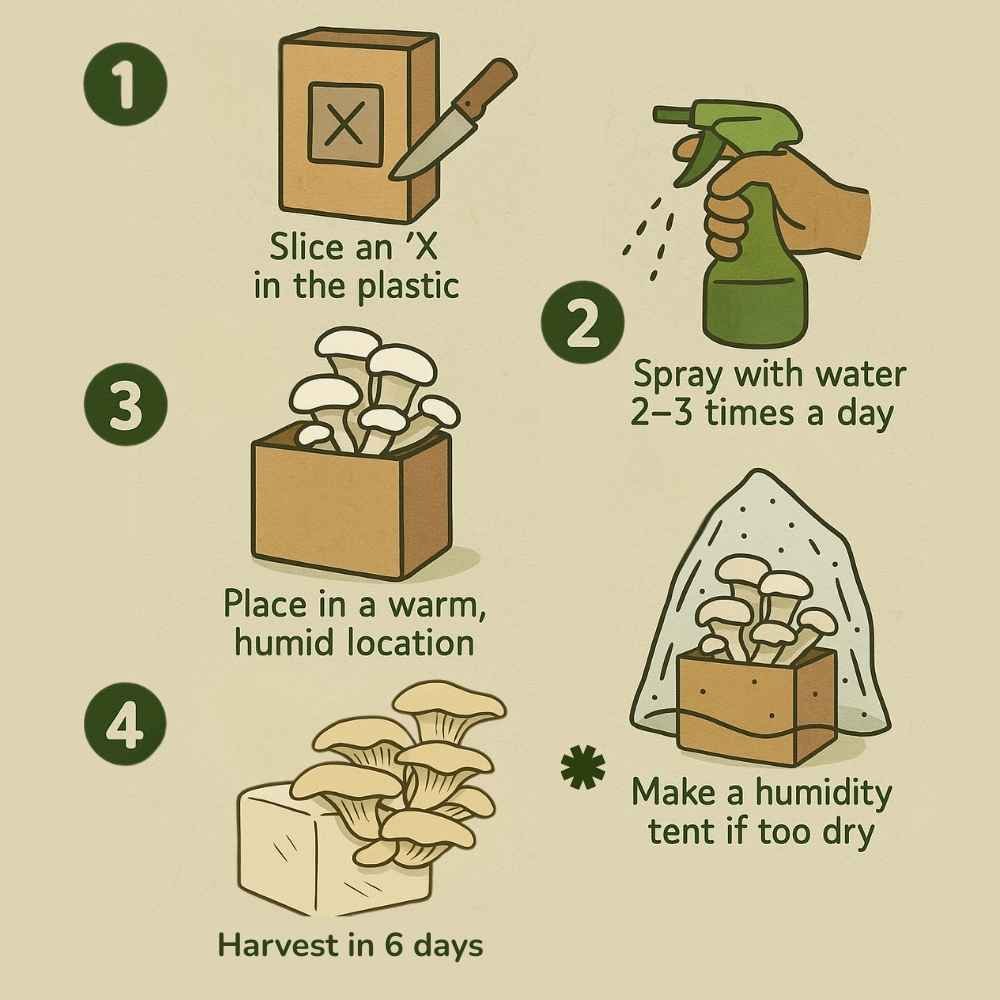 1

X

Slice an 'X in the plastic

2

Spray with water 2–3 times a day

3

Place in a warm, humid location

4

Harvest in 6 days

*

Make a humidity tent if too dry