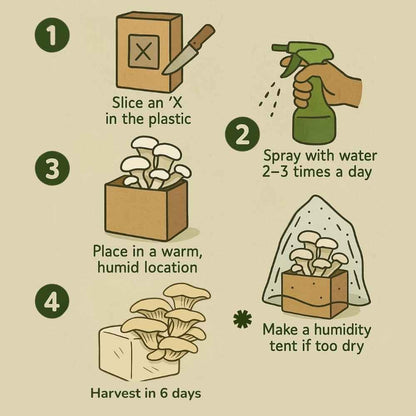 1

X

Slice an 'X in the plastic

2

Spray with water 2–3 times a day

3

Place in a warm, humid location

4

Harvest in 6 days

*

Make a humidity tent if too dry